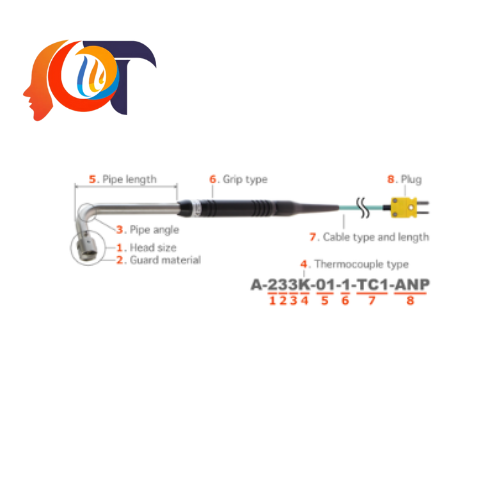 5. Pipe length

6. Grip type

8. Plug

3. Pipe angle

1. Head size

2. Guard material

7. Cable type and length

4. Thermocouple type

A-233K-01-1-TC1-ANP

1 2 3 4 5 6 7 8